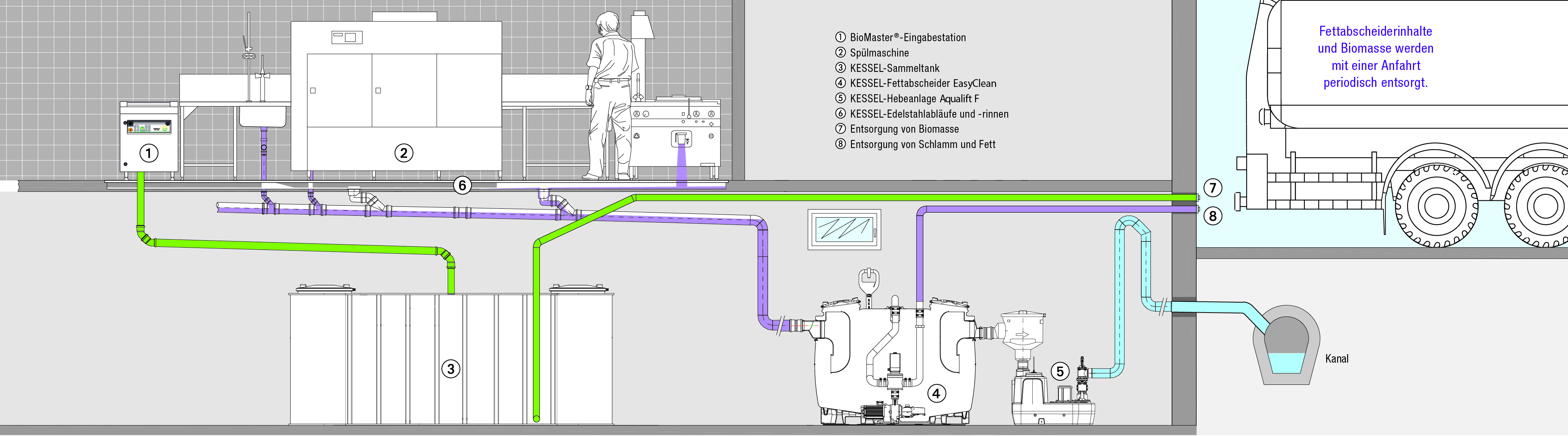 ① BioMaster®-Eingabestation
② Spülmaschine
③ KESSEL-Sammeltank
④ KESSEL-Fettabscheider EasyClean
⑤ KESSEL-Hebeanlage Aqualift F
⑥ KESSEL-Edelstahlabläufe und -rinnen
⑦ Entsorgung von Biomasse
⑧ Entsorgung von Schlamm und Fett

Fettabscheiderinhalte und Biomasse werden mit einer Anfahrt periodisch entsorgt.

1
2
6
7
8
3
4
5
Kanal