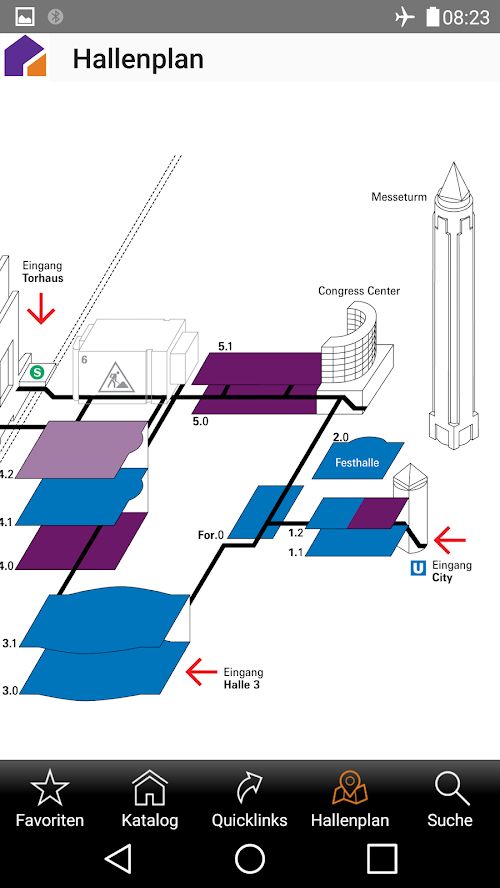 08:23

Hallenplan

Messeturm

Eingang
Torhaus

Congress Center

S

6

5.1

5.0

2.0

Festhalle

4.2

4.1

4.0

For.0

1.2

1.1

U

Eingang
City

3.1

3.0

Eingang
Halle 3

Favoriten

Katalog

Quicklinks

Hallenplan

Suche