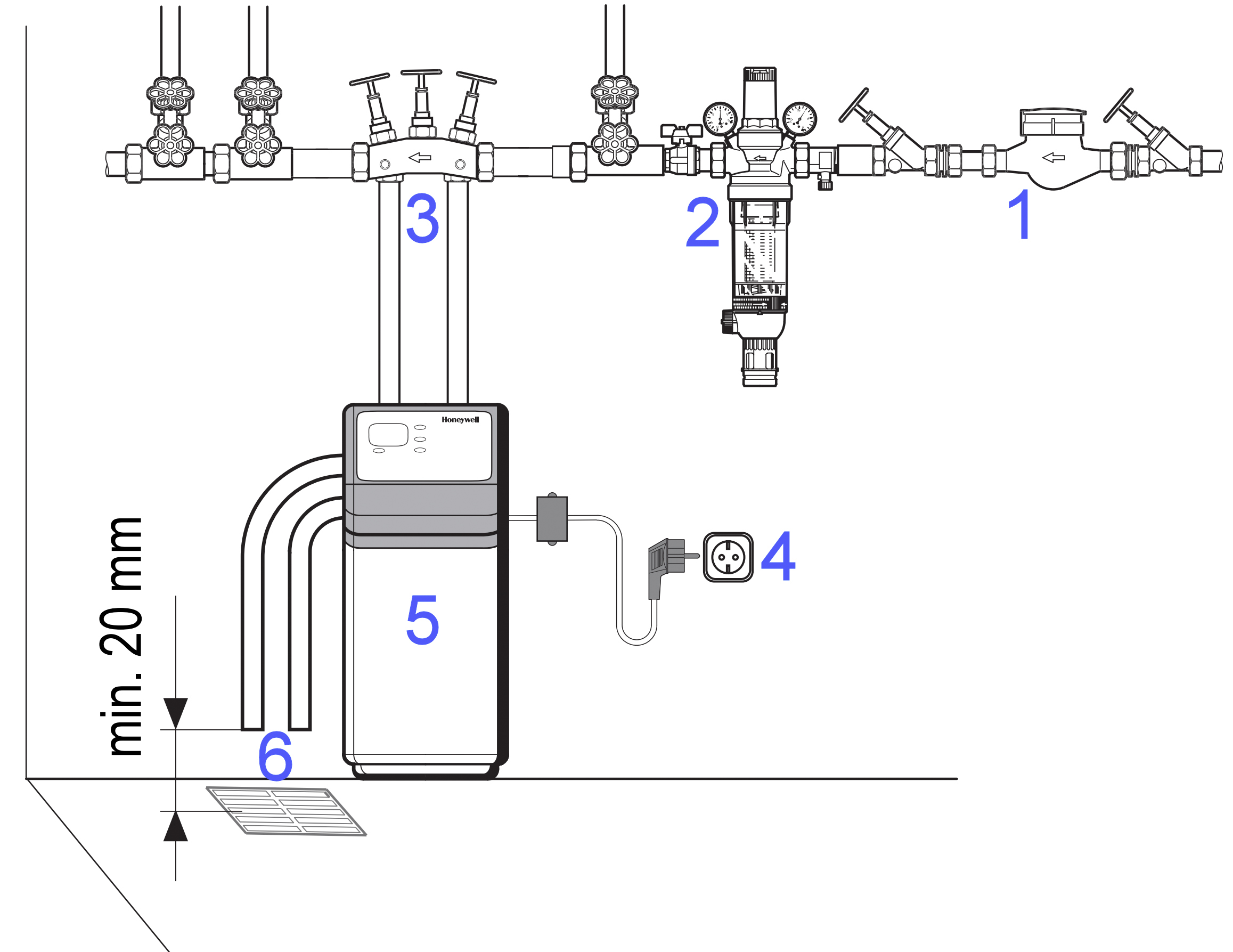 3
2
1
Honeywell
4
5
min. 20 mm
6