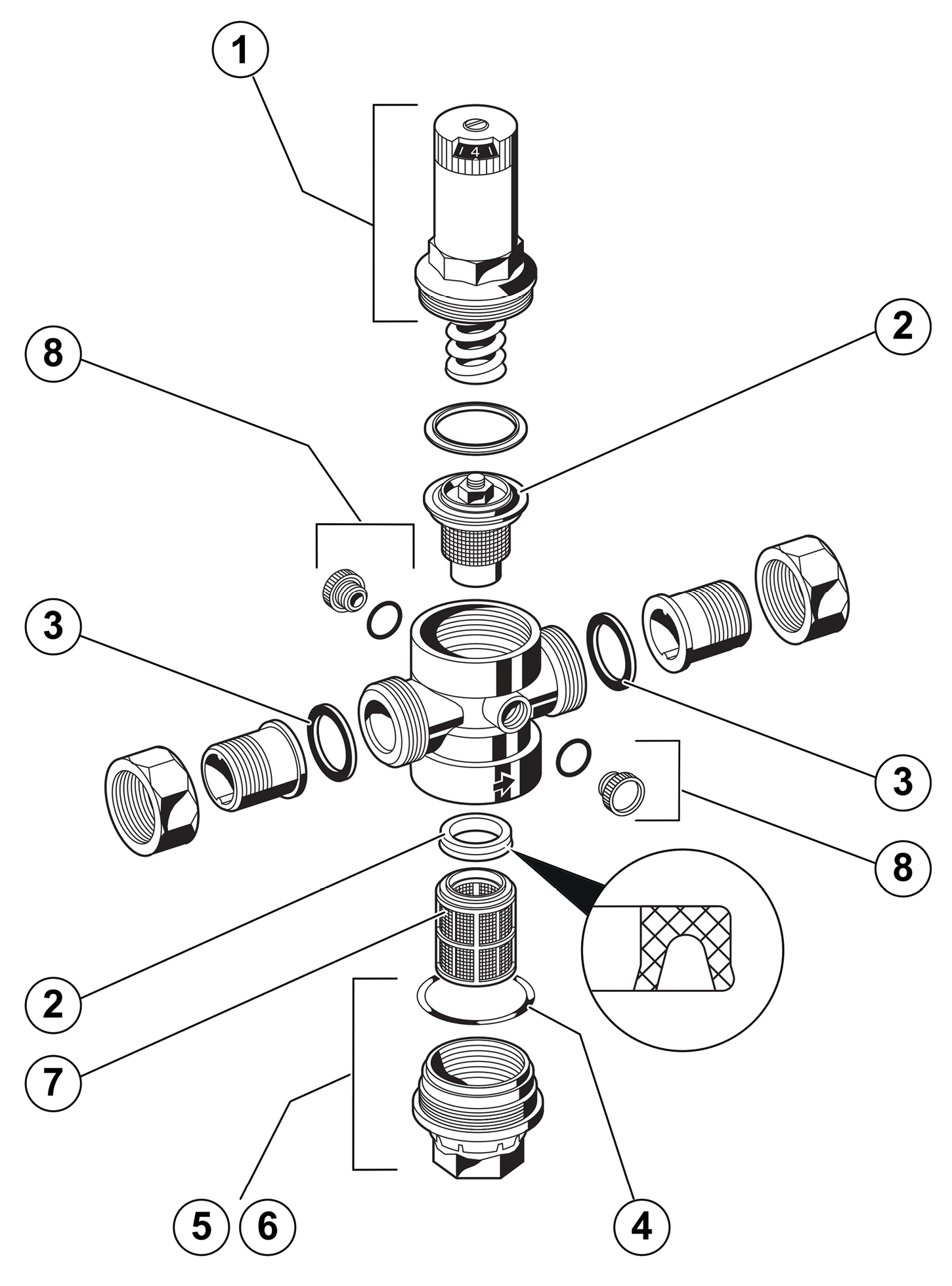 1
4
2
8
3
3
8
2
7
5
6
4