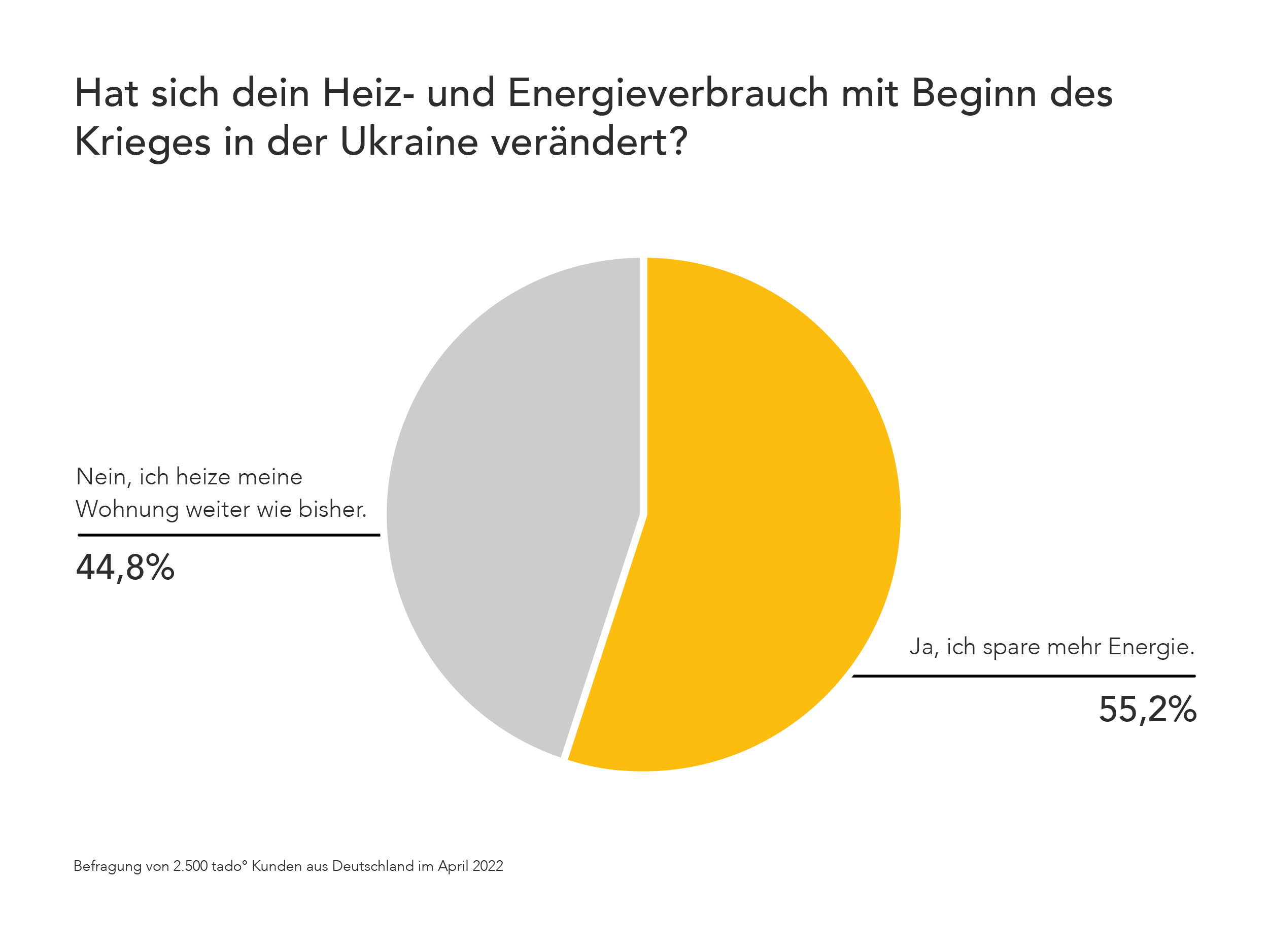 Hat sich dein Heiz- und Energieverbrauch mit Beginn des Krieges in der Ukraine verändert?

Nein, ich heize meine Wohnung weiter wie bisher.

44,8%

Ja, ich spare mehr Energie.

55,2%

Befragung von 2.500 tado° Kunden aus Deutschland im April 2022