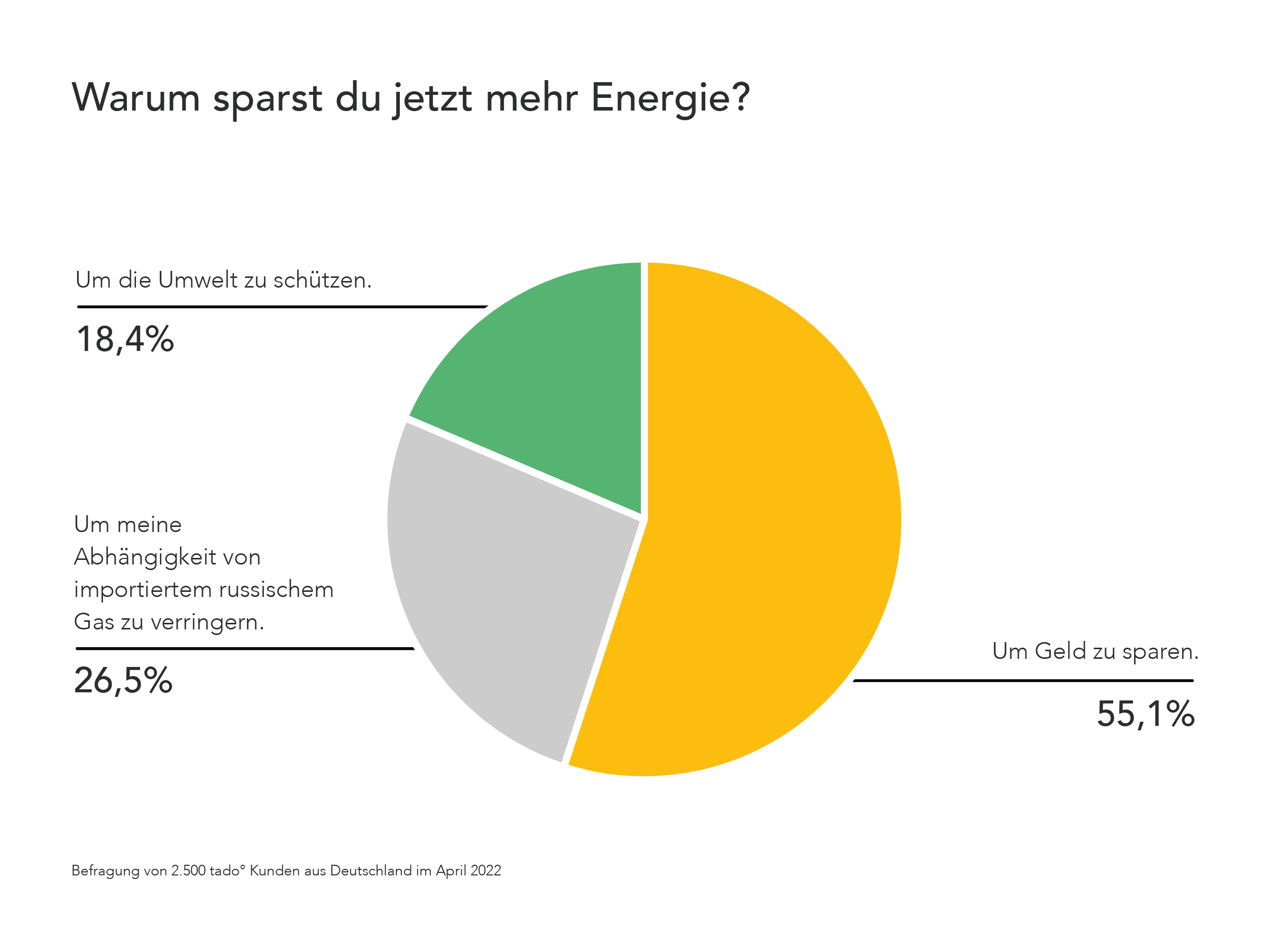 Warum sparst du jetzt mehr Energie?

Um die Umwelt zu schützen.

18,4%

Um meine Abhängigkeit von importiertem russischem Gas zu verringern.

26,5%

Um Geld zu sparen.

55,1%

Befragung von 2.500 tado° Kunden aus Deutschland im April 2022