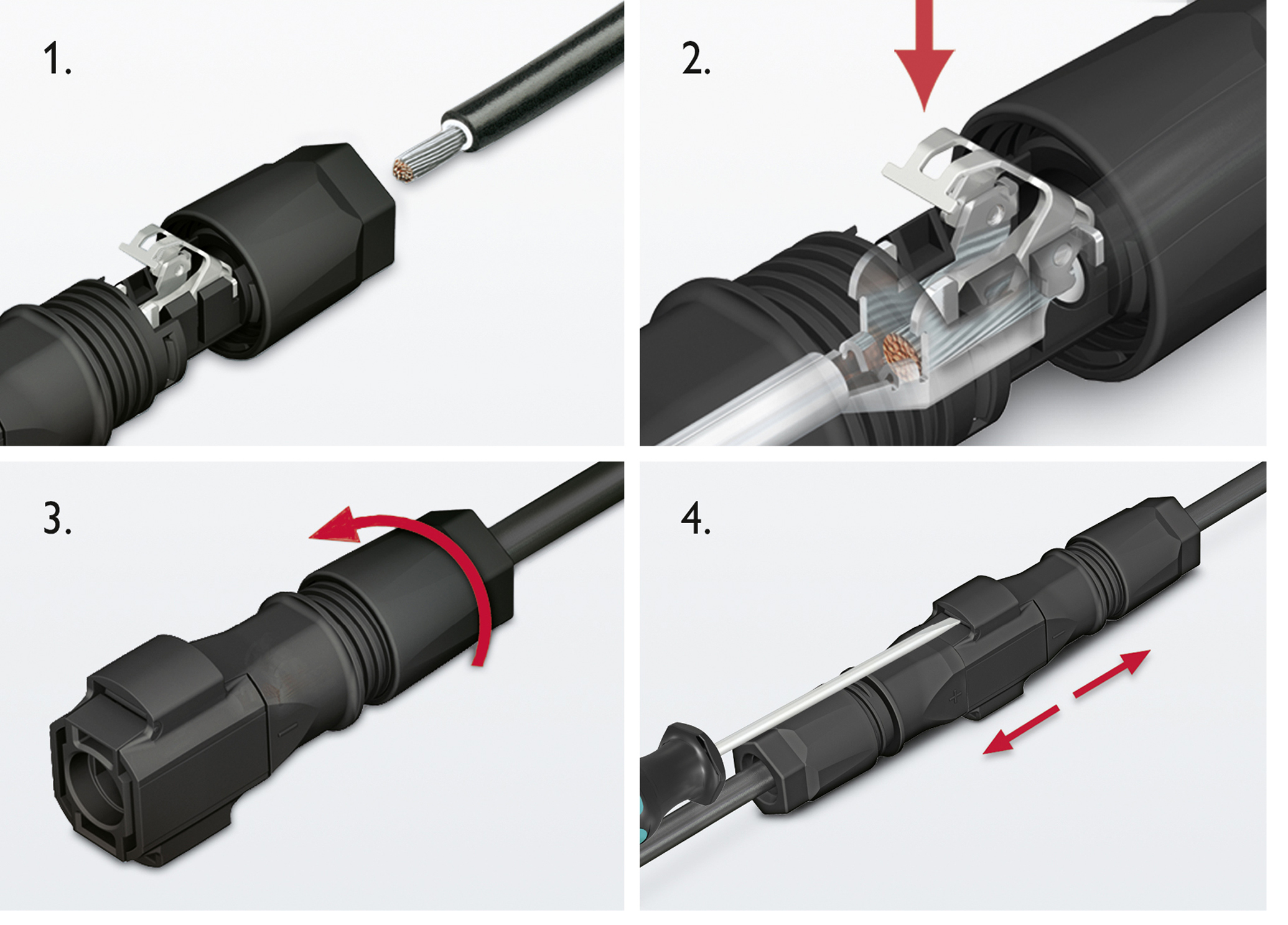 1.

2.

3.

4.