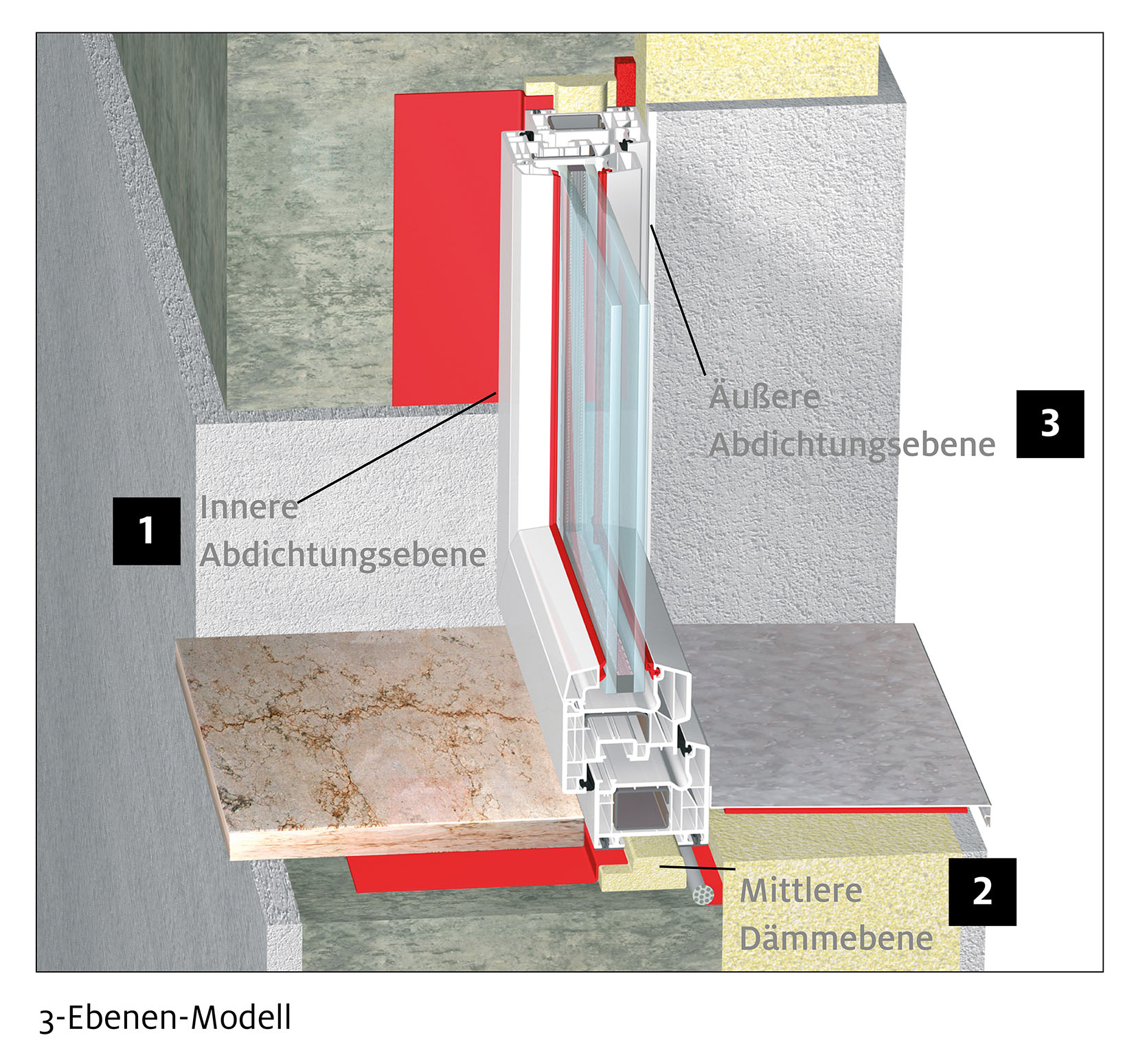 Äußere Abdichtungsebene

3

1

Innere Abdichtungsebene

Mittlere Dämmebene

2

3-Ebenen-Modell