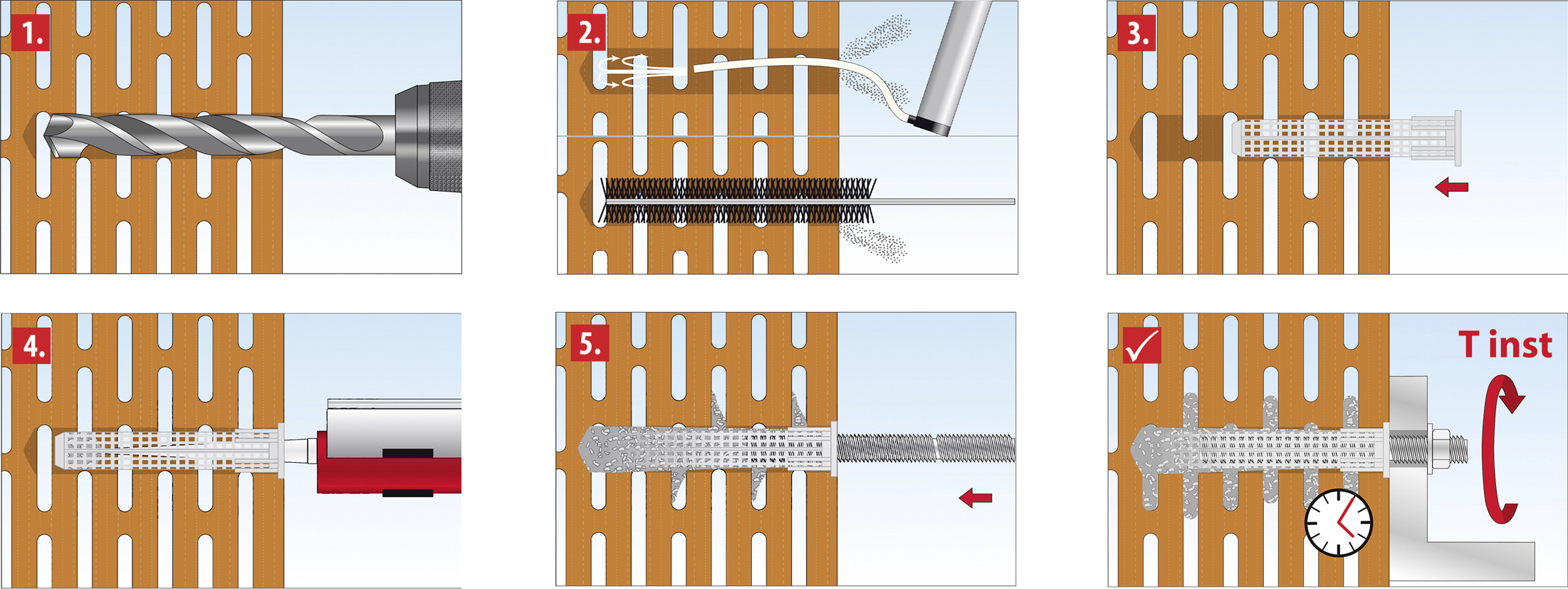 1.

2.

3.

4.

5.

✓

T inst