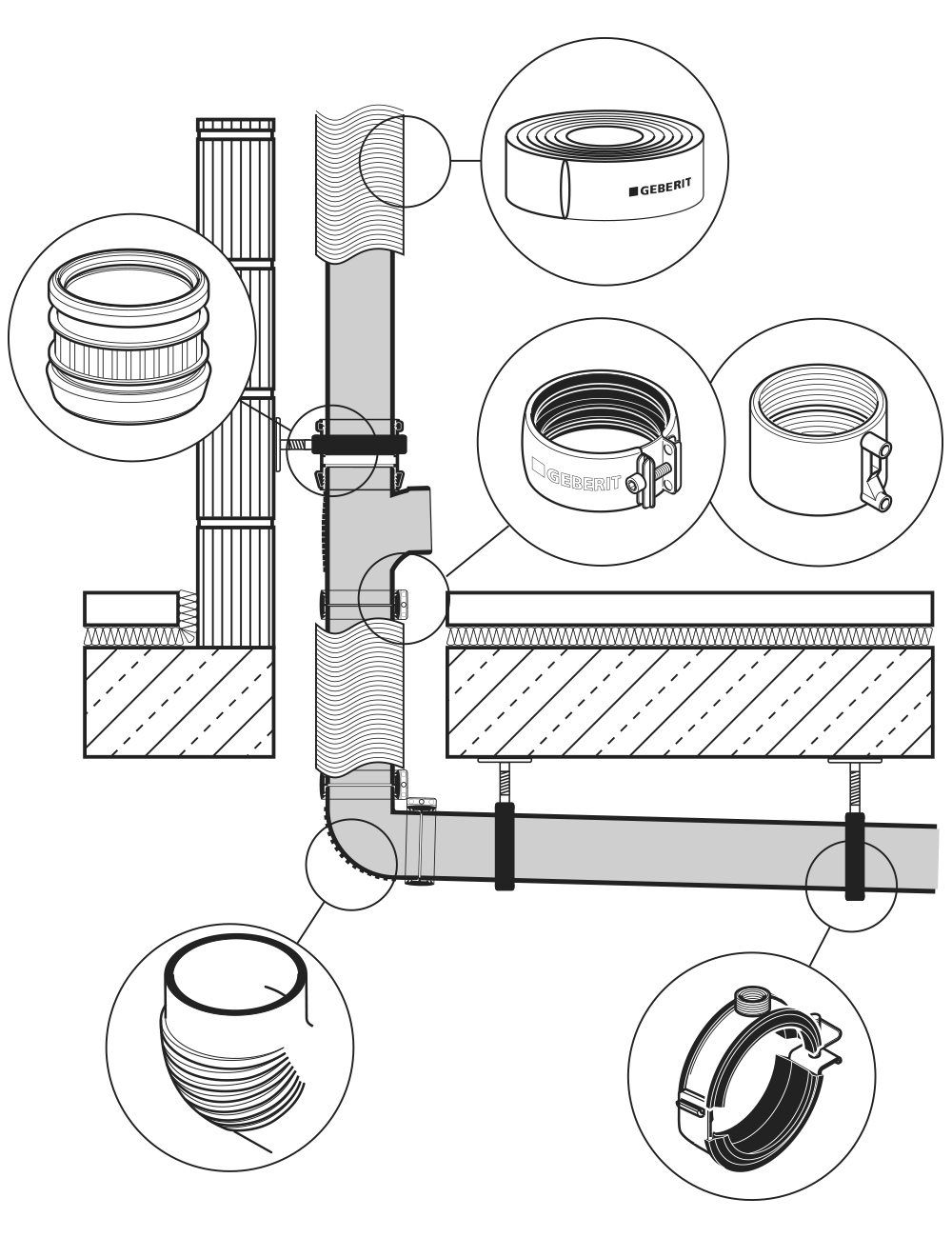 GEBERIT

GEBERIT