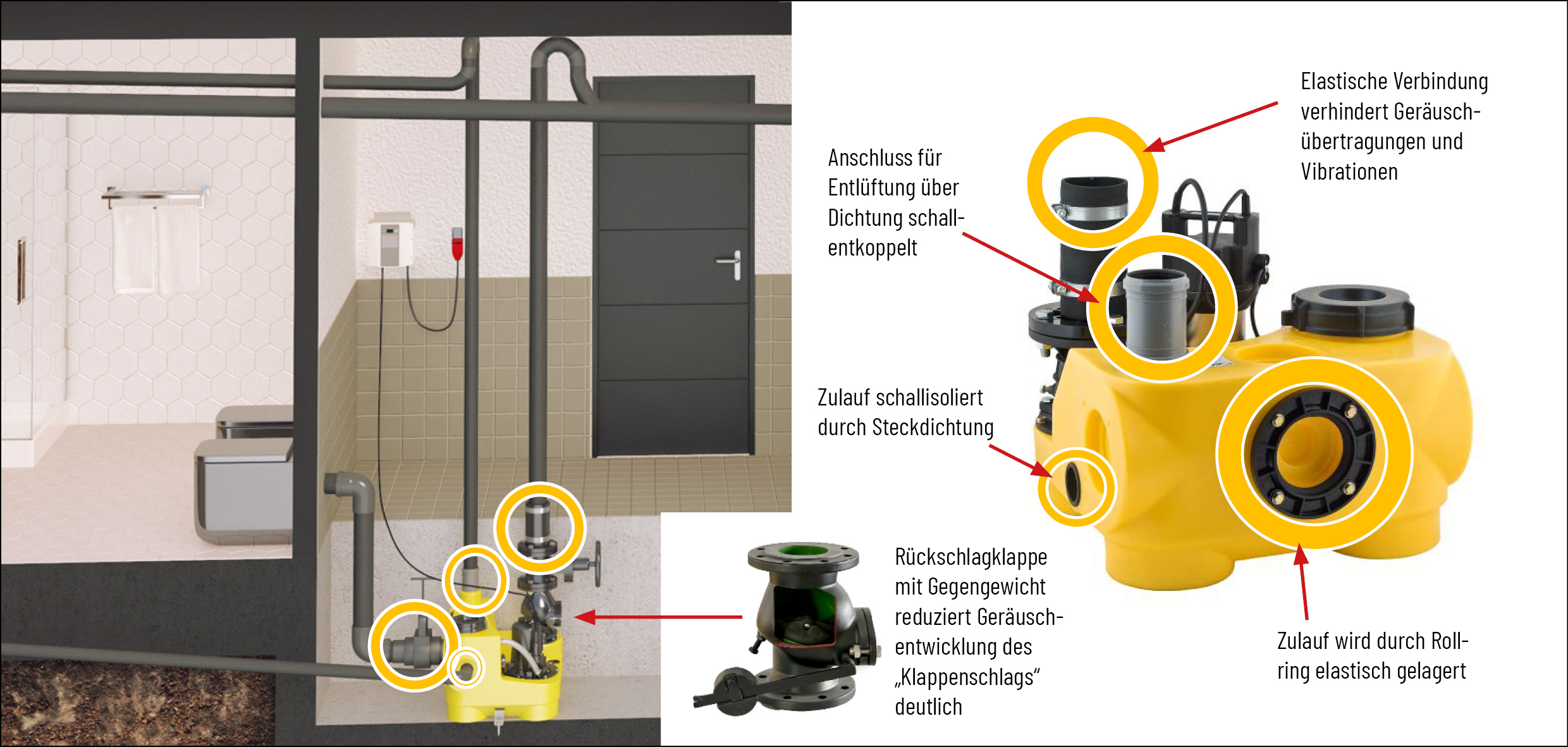 Anschluss für Entlüftung über Dichtung schallentkoppelt

Elastische Verbindung verhindert Geräuschübertragungen und Vibrationen

Zulauf schallisoliert durch Steckdichtung

Rückschlagklappe mit Gegengewicht reduziert Geräuschentwicklung des „Klappenschlags“ deutlich

Zulauf wird durch Rollring elastisch gelagert