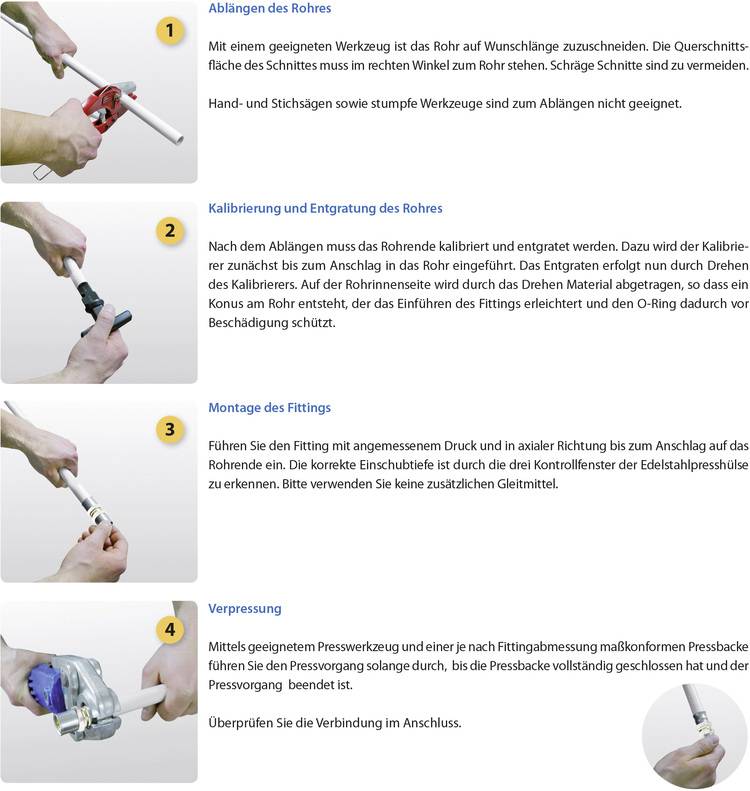 1

Ablängen des Rohres

Mit einem geeigneten Werkzeug ist das Rohr auf Wunschlänge zuzuschneiden. Die Querschnittsfläche des Schnittes muss im rechten Winkel zum Rohr stehen. Schräge Schnitte sind zu vermeiden.

Hand- und Stichsägen sowie stumpfe Werkzeuge sind zum Ablängen nicht geeignet.

2

Kalibrierung und Entgratung des Rohres

Nach dem Ablängen muss das Rohrende kalibriert und entgratet werden. Dazu wird der Kalibrierer zunächst bis zum Anschlag in das Rohr eingeführt. Das Entgraten erfolgt nun durch Drehen des Kalibrierers. Auf der Rohrinnenseite wird durch das Drehen Material abgetragen, so dass ein Konus am Rohr entsteht, der das Einführen des Fittings erleichtert und den O-Ring dadurch vor Beschädigung schützt.

3

Montage des Fittings

Führen Sie den Fitting mit angemessenem Druck und in axialer Richtung bis zum Anschlag auf das Rohrende ein. Die korrekte Einschubtiefe ist durch die drei Kontrollfenster der Edelstahlpresshülse zu erkennen. Bitte verwenden Sie keine zusätzlichen Gleitmittel.

4

Verpressung

Mittels geeignetem Presswerkzeug und einer je nach Fittingabmessung maßkonformen Pressbacke führen Sie den Pressvorgang solange durch, bis die Pressbacke vollständig geschlossen hat und der Pressvorgang beendet ist.

Überprüfen Sie die Verbindung im Anschluss.