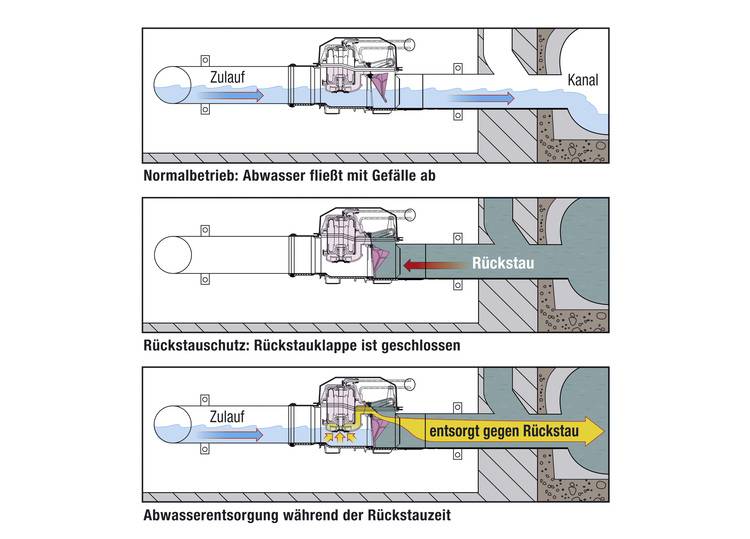 Zulauf

Kanal

Normalbetrieb: Abwasser fließt mit Gefälle ab

Rückstau

Rückstauschutz: Rückstauklappe ist geschlossen

Zulauf

entsorgt gegen Rückstau

Abwasserentsorgung während der Rückstauzeit