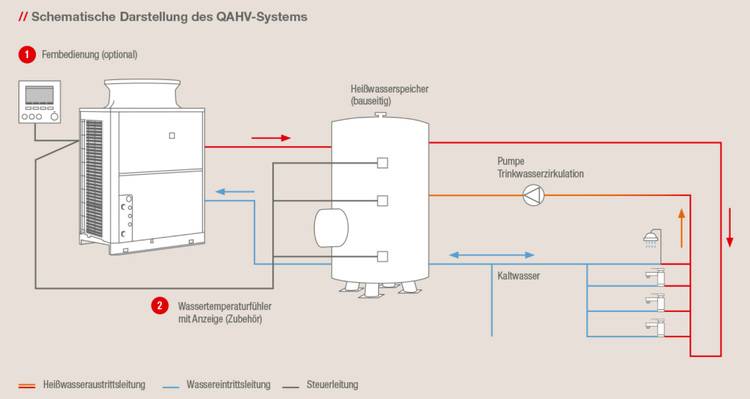 // Schematische Darstellung des QAHV-Systems

1 Fernbedienung (optional)

Heißwasserspeicher (bauseitig)

Pumpe Trinkwasserzirkulation

Kaltwasser

2 Wassertemperaturfühler mit Anzeige (Zubehör)

Heißwasseraustrittsleitung

Wassereintrittsleitung

Steuerleitung