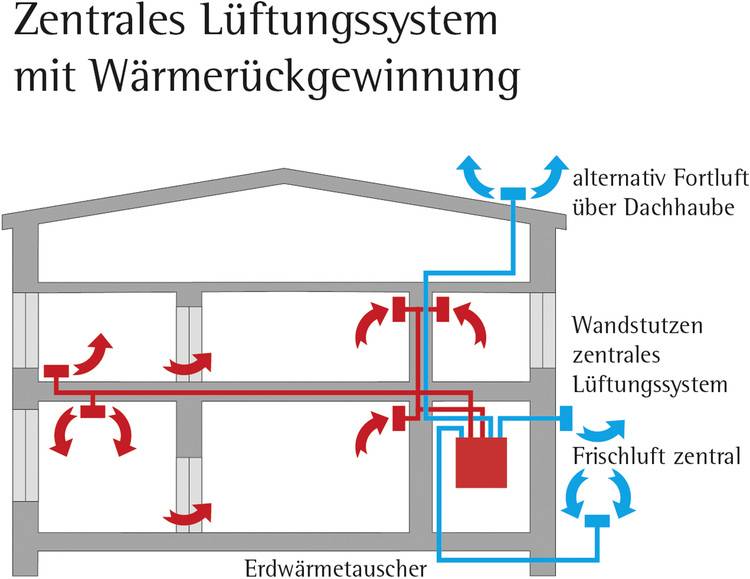 Zentrales Lüftungssystem mit Wärmerückgewinnung

alternativ Fortluft über Dachhaube

Wandstutzen zentrales Lüftungssystem

Frischluft zentral

Erdwärmetauscher