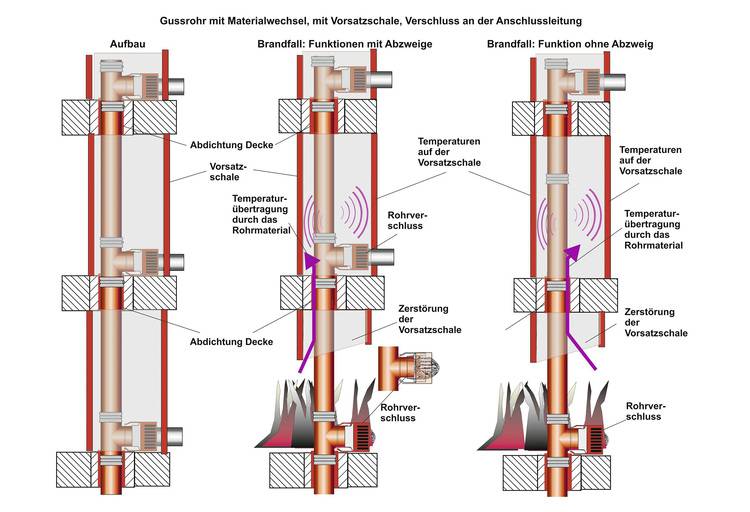 Gussrohr mit Materialwechsel, mit Vorsatzschale, Verschluss an der Anschlussleitung

Aufbau

Abdichtung Decke

Vorsatzschale

Abdichtung Decke

Brandfall: Funktionen mit Abzweige

Temperaturen auf der Vorsatzschale

Temperaturübertragung durch das Rohrmaterial

Rohrverschluss

Zerstörung der Vorsatzschale

Rohrverschluss

Brandfall: Funktion ohne Abzweig

Temperaturen auf der Vorsatzschale

Temperaturübertragung durch das Rohrmaterial

Zerstörung der Vorsatzschale

Rohrverschluss