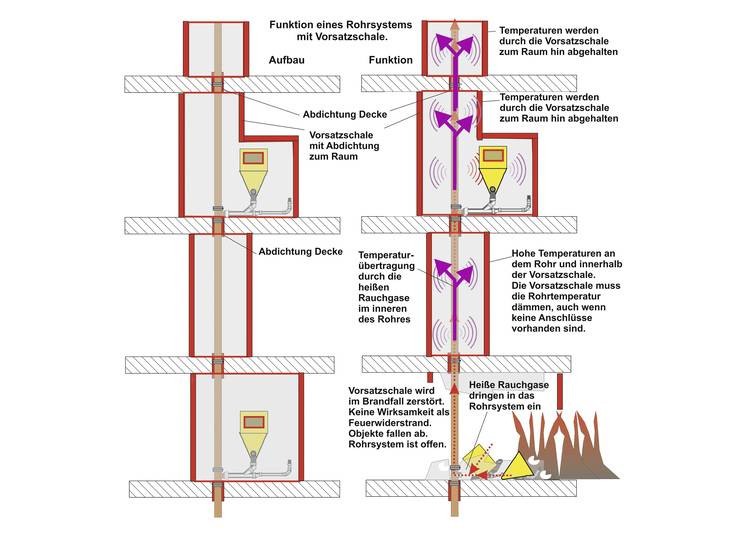 Funktion eines Rohrsystems mit Vorsatzschale.

Aufbau

Funktion

Temperaturen werden durch die Vorsatzschale zum Raum hin abgehalten

Abdichtung Decke

Temperaturen werden durch die Vorsatzschale zum Raum hin abgehalten

Vorsatzschale mit Abdichtung zum Raum

Abdichtung Decke

Temperaturübertragung durch die heißen Rauchgase im inneren des Rohres

Hohe Temperaturen an dem Rohr und innerhalb der Vorsatzschale. Die Vorsatzschale muss die Rohrtemperatur dämmen, auch wenn keine Anschlüsse vorhanden sind.

Vorsatzschale wird im Brandfall zerstört. Keine Wirksamkeit als Feuerwiderstrand. Objekte fallen ab. Rohrsystem ist offen.

Heiße Rauchgase dringen in das Rohrsystem ein