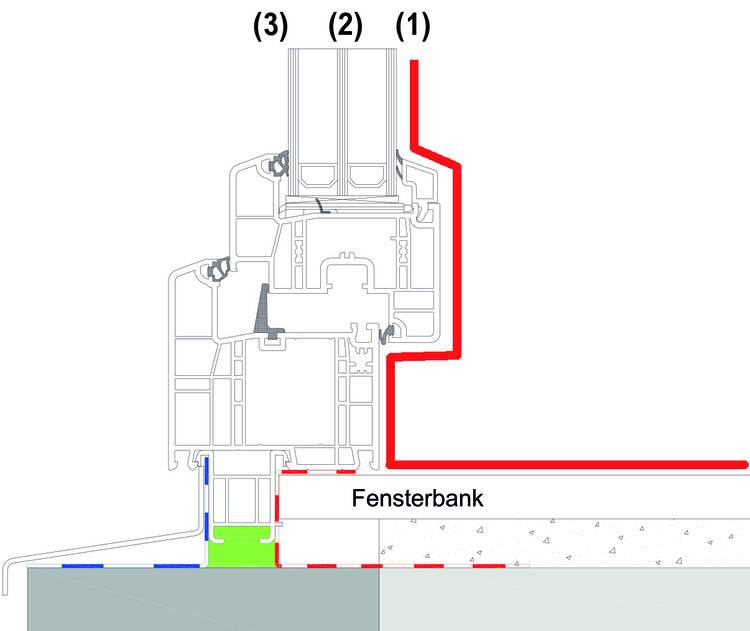 (3) (2) (1)

Fensterbank