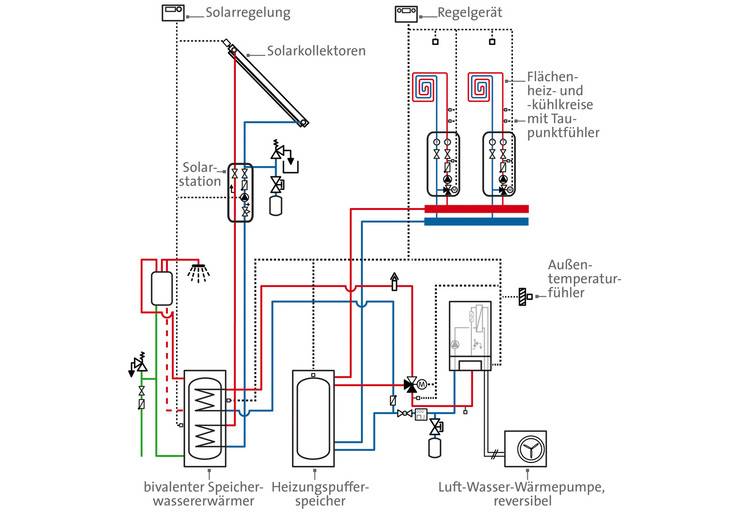 Solarregelung

Regelgerät

Solarkollektoren

Flächenheiz- und -kühlkreise mit Taupunktfühler

Solarstation

Außentemperaturfühler

M

bivalenter Speicherwassererwärmer

Heizungspufferspeicher

Luft-Wasser-Wärmepumpe, reversibel