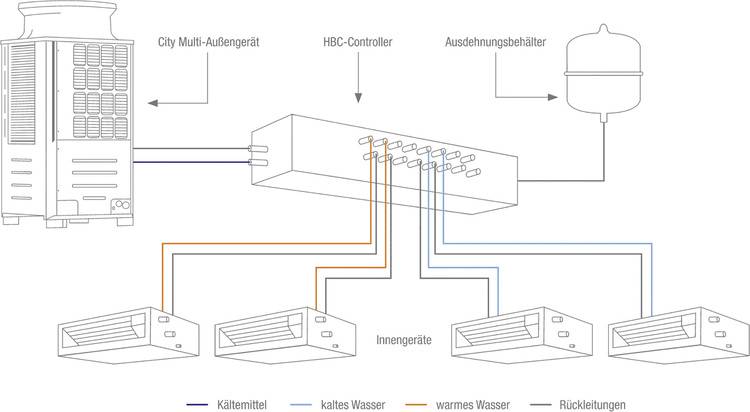 City Multi-Außengerät

HBC-Controller

Ausdehnungsbehälter

Innengeräte

Kältemittel

kaltes Wasser

warmes Wasser

Rückleitungen