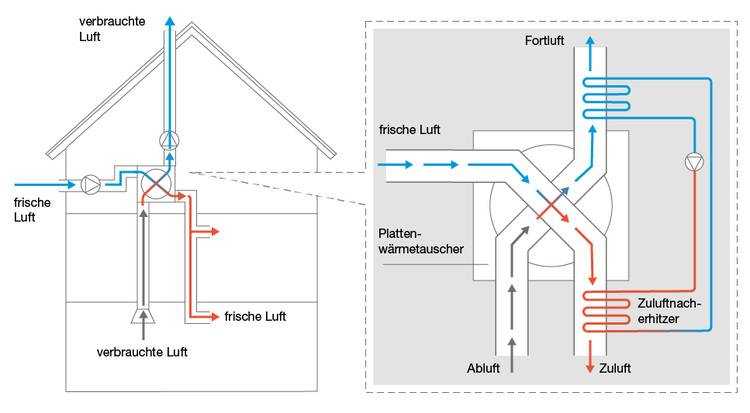 verbrauchte Luft

frische Luft

frische Luft

verbrauchte Luft

Fortluft

frische Luft

Plattenwärmetauscher

Zuluftnacherhitzer

Abluft

Zuluft