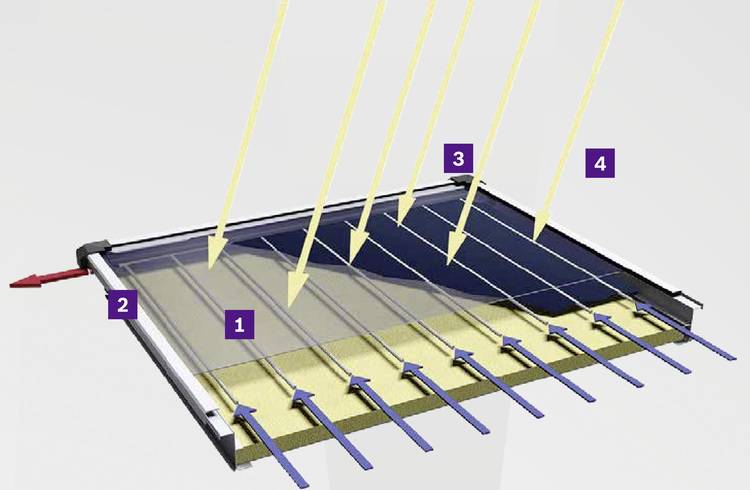 3
4
2
1