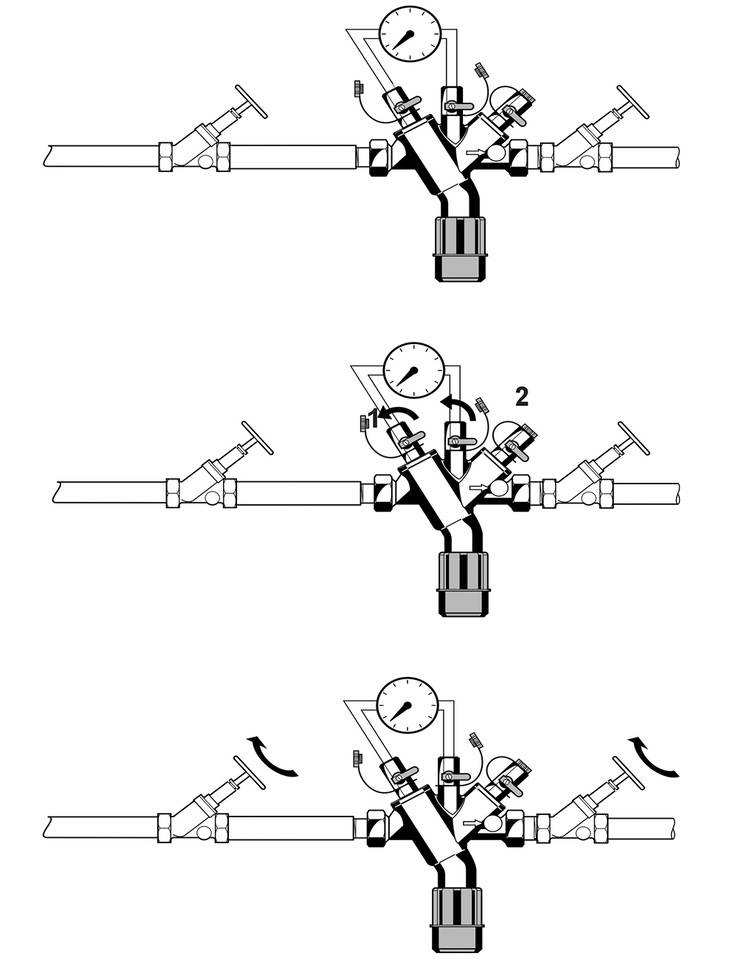 1
2