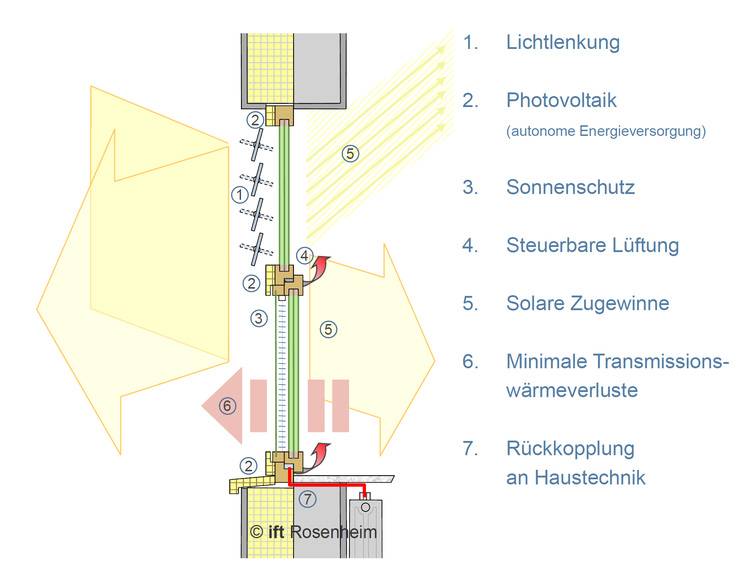 ②
①
⑤
④
②
③
⑤
⑥
②
⑦
© ift Rosenheim

1. Lichtlenkung

2. Photovoltaik
(autonome Energieversorgung)

3. Sonnenschutz

4. Steuerbare Lüftung

5. Solare Zugewinne

6. Minimale Transmissionswärmeverluste

7. Rückkopplung an Haustechnik