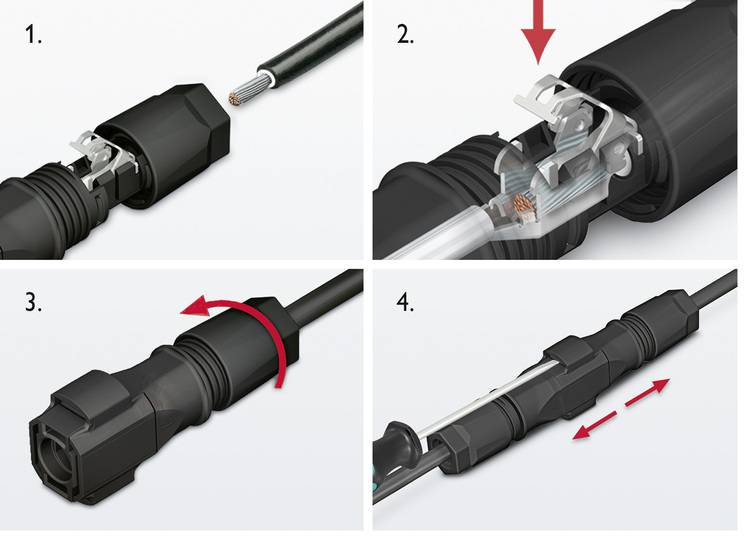 1.

2.

3.

4.