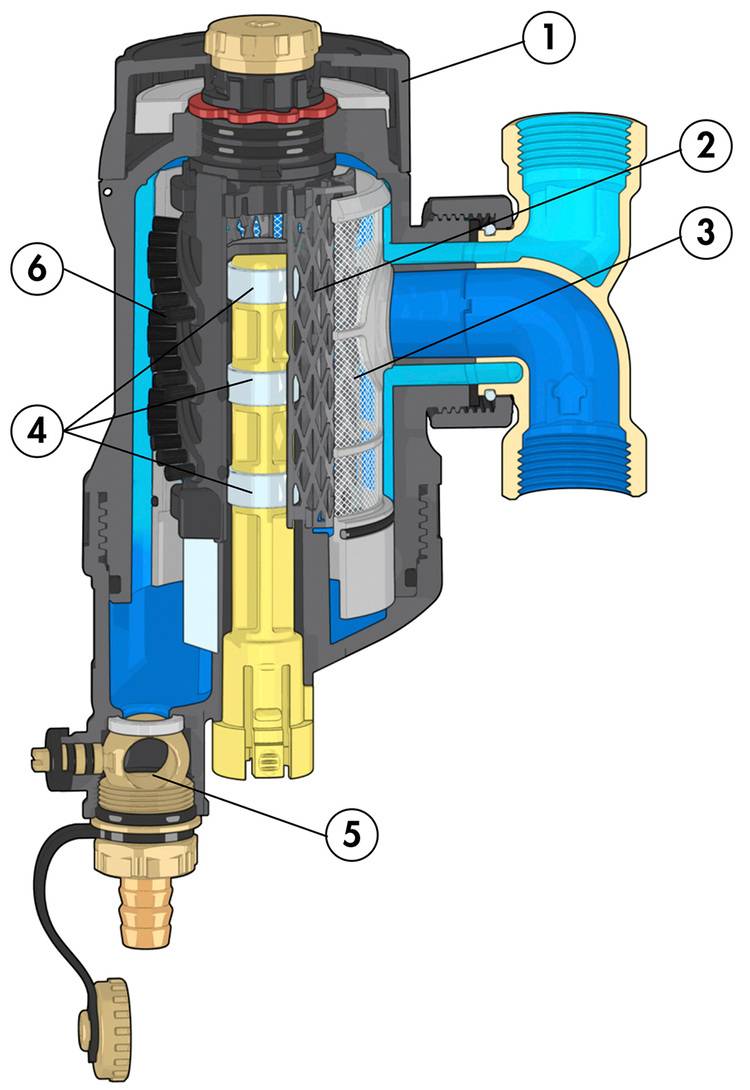 1
2
3
6
4
5