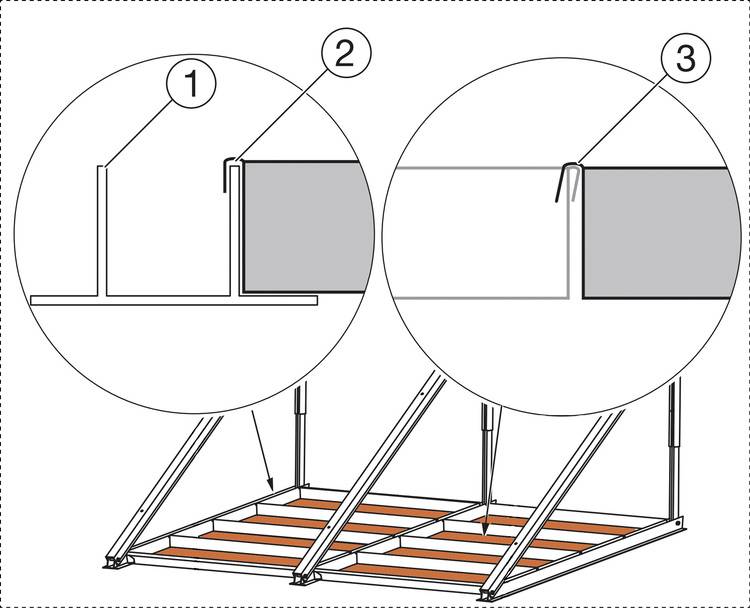 1
2
3