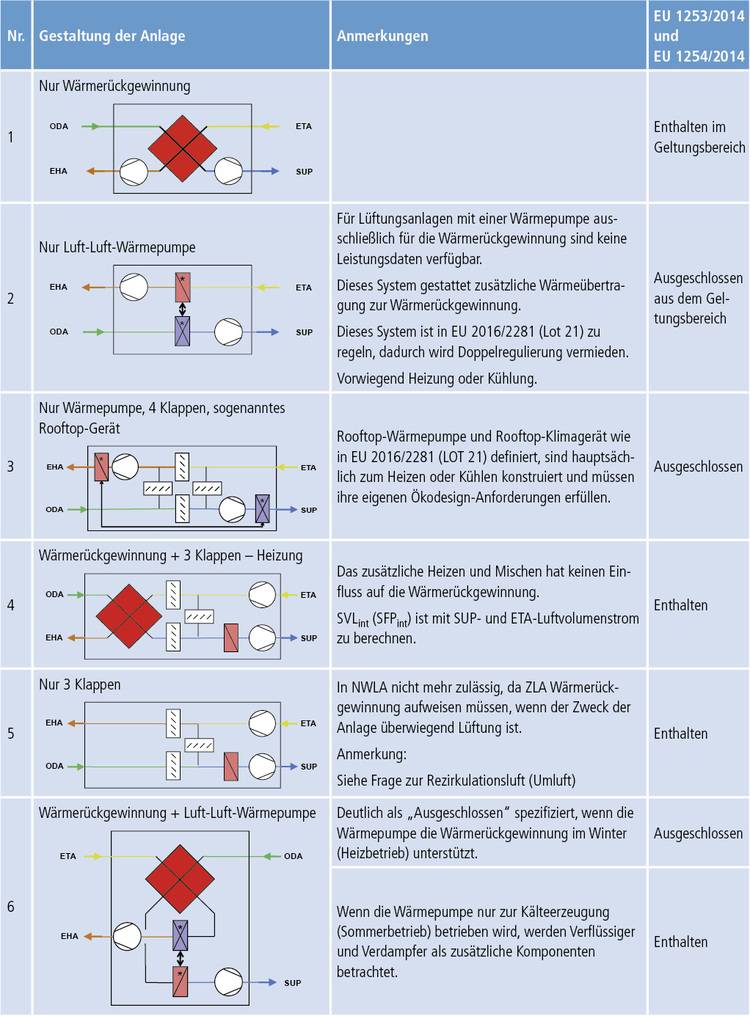 | Nr. | Gestaltung der Anlage | Anmerkungen | EU 1253/2014 und EU 1254/2014 |
|---|---|---|---|
| 1 | Nur Wärmerückgewinnung ODA ETA EHA SUP | | Enthalten im Geltungsbereich |
| 2 | Nur Luft-Luft-Wärmepumpe EHA ETA ODA SUP | Für Lüftungsanlagen mit einer Wärmepumpe ausschließlich für die Wärmerückgewinnung sind keine Leistungsdaten verfügbar. Dieses System gestattet zusätzliche Wärmeübertragung zur Wärmerückgewinnung. Dieses System ist in EU 2016/2281 (Lot 21) zu regeln, dadurch wird Doppelregulierung vermieden. Vorwiegend Heizung oder Kühlung. | Ausgeschlossen aus dem Geltungsbereich |
| 3 | Nur Wärmepumpe, 4 Klappen, sogenanntes Rooftop-Gerät EHA ETA ODA SUP | Rooftop-Wärmepumpe und Rooftop-Klimagerät wie in EU 2016/2281 (LOT 21) definiert, sind hauptsächlich zum Heizen oder Kühlen konstruiert und müssen ihre eigenen Ökodesign-Anforderungen erfüllen. | Ausgeschlossen |
| 4 | Wärmerückgewinnung + 3 Klappen – Heizung ODA ETA EHA SUP | Das zusätzliche Heizen und Mischen hat keinen Einfluss auf die Wärmerückgewinnung. $SVL_{int}$ ($SFP_{int}$) ist mit SUP- und ETA-Luftvolumenstrom zu berechnen. | Enthalten |
| 5 | Nur 3 Klappen EHA ETA ODA SUP | In NWLA nicht mehr zulässig, da ZLA Wärmerückgewinnung aufweisen müssen, wenn der Zweck der Anlage überwiegend Lüftung ist. Anmerkung: Siehe Frage zur Rezirkulationsluft (Umluft) | Enthalten |
| 6 | Wärmerückgewinnung + Luft-Luft-Wärmepumpe ETA ODA EHA SUP | Deutlich als „Ausgeschlossen“ spezifiziert, wenn die Wärmepumpe die Wärmerückgewinnung im Winter (Heizbetrieb) unterstützt. | Ausgeschlossen |
| | | Wenn die Wärmepumpe nur zur Kälteerzeugung (Sommerbetrieb) betrieben wird, werden Verflüssiger und Verdampfer als zusätzliche Komponenten betrachtet. | Enthalten |