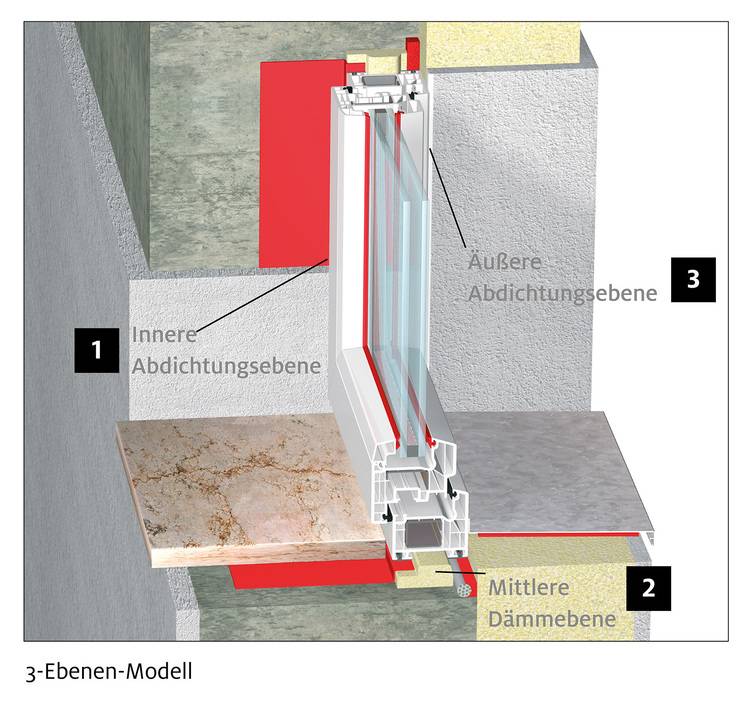 Äußere Abdichtungsebene

3

1

Innere Abdichtungsebene

Mittlere Dämmebene

2

3-Ebenen-Modell