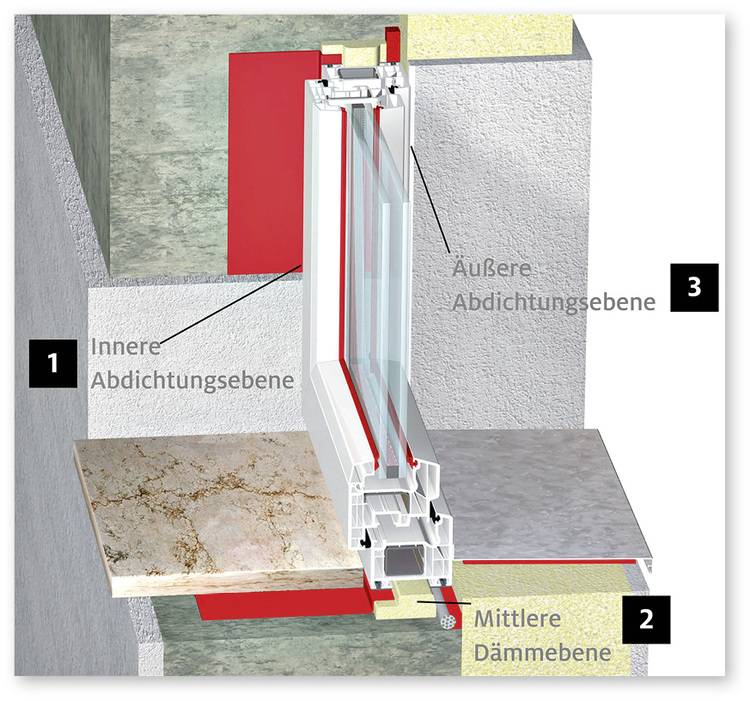 Äußere Abdichtungsebene

3

1

Innere Abdichtungsebene

Mittlere Dämmebene

2