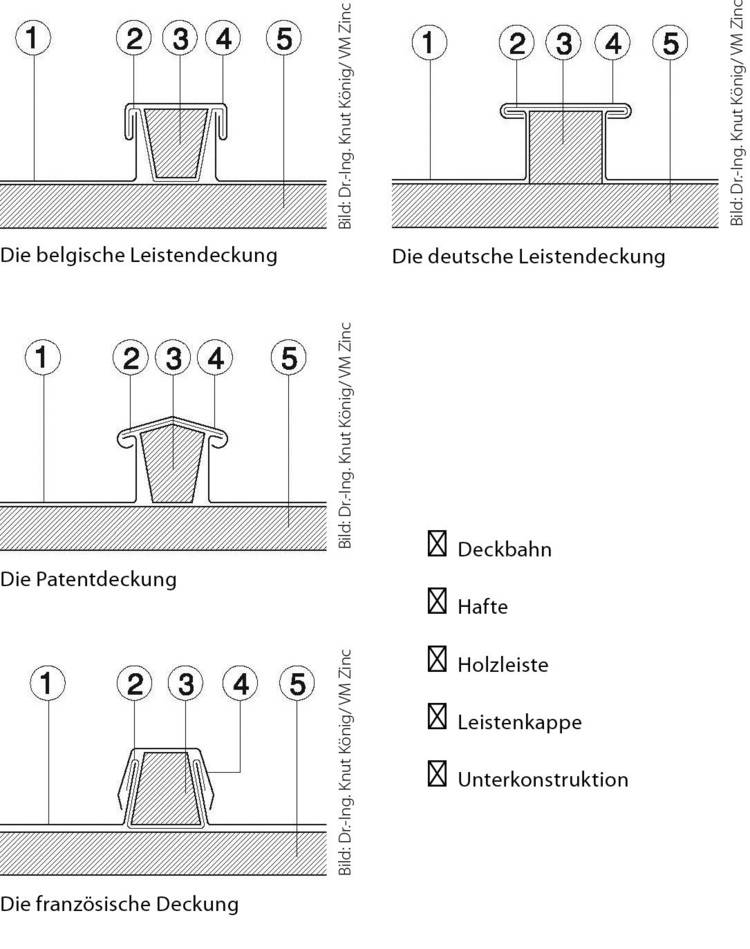 1 2 3 4 5

Bild: Dr.-Ing. Knut König/ VM Zinc

Die belgische Leistendeckung

1 2 3 4 5

Bild: Dr.-Ing. Knut König/ VM Zinc

Die deutsche Leistendeckung

1 2 3 4 5

Bild: Dr.-Ing. Knut König/ VM Zinc

Die Patentdeckung

1 2 3 4 5

Bild: Dr.-Ing. Knut König/ VM Zinc

Die französische Deckung

☒ Deckbahn

☒ Hafte

☒ Holzleiste

☒ Leistenkappe

☒ Unterkonstruktion