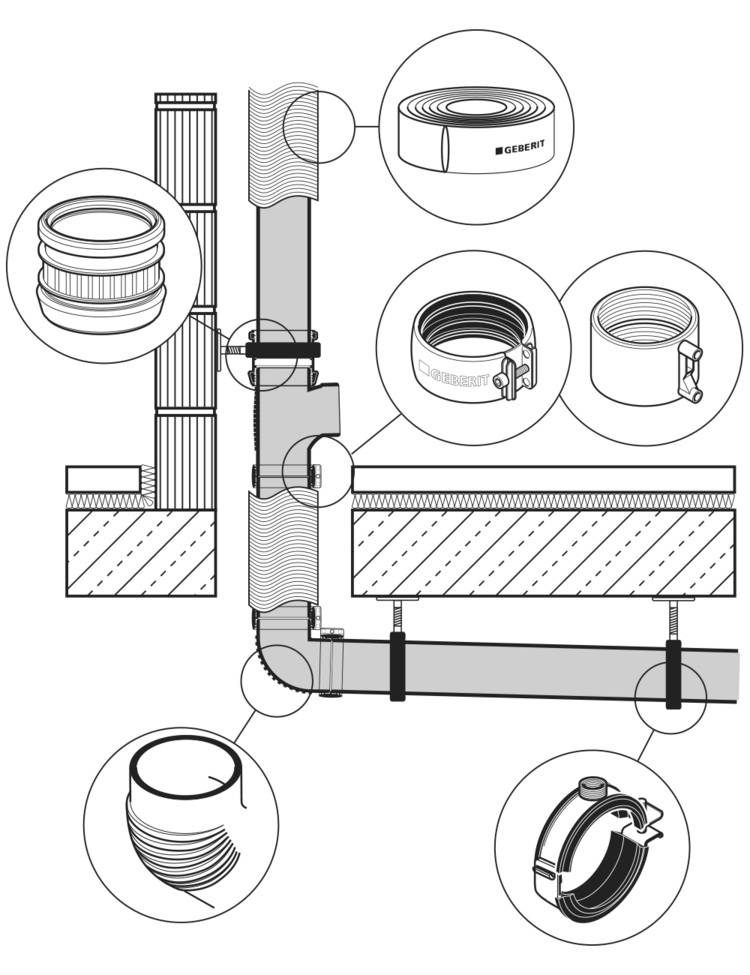 GEBERIT

GEBERIT