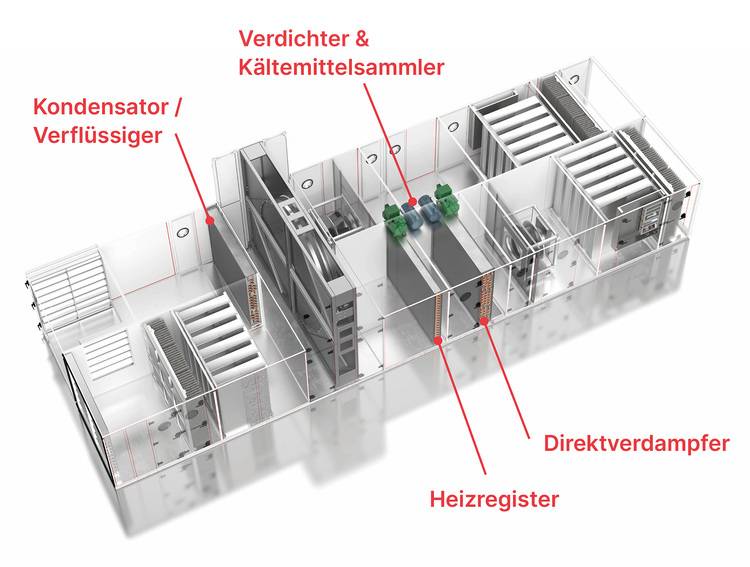 Verdichter &
Kältemittelsammler

Kondensator /
Verflüssiger

Direktverdampfer

Heizregister