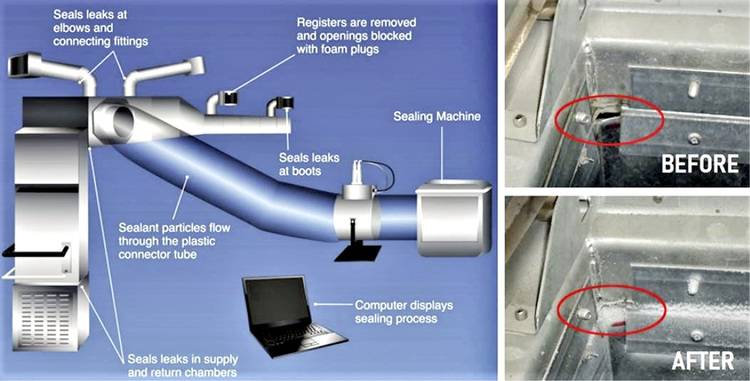 Seals leaks at elbows and connecting fittings

Registers are removed and openings blocked with foam plugs

Sealing Machine

Seals leaks at boots

Sealant particles flow through the plastic connector tube

Computer displays sealing process

Seals leaks in supply and return chambers

BEFORE

AFTER