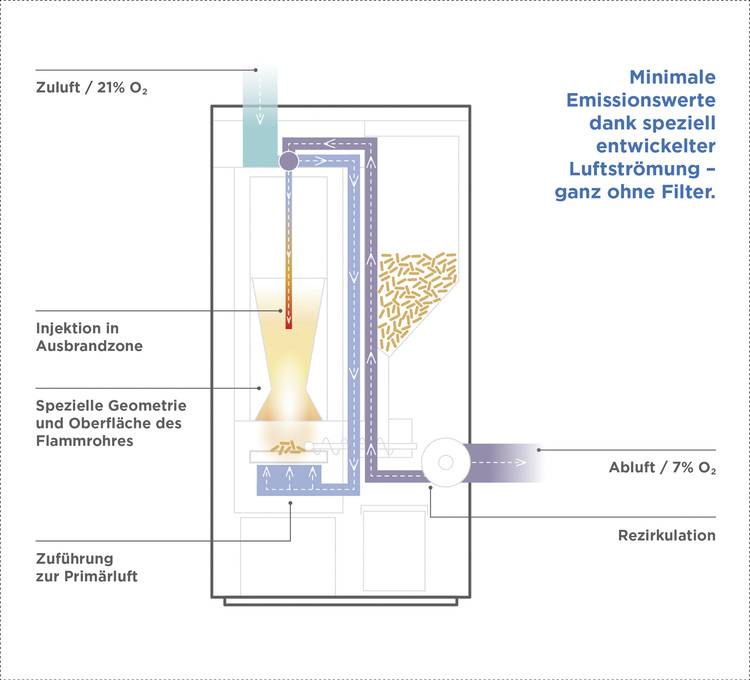 Zuluft / 21% $O_2$

Minimale Emissionswerte dank speziell entwickelter Luftströmung – ganz ohne Filter.

Injektion in Ausbrandzone

Spezielle Geometrie und Oberfläche des Flammrohres

Abluft / 7% $O_2$

Rezirkulation

Zuführung zur Primärluft