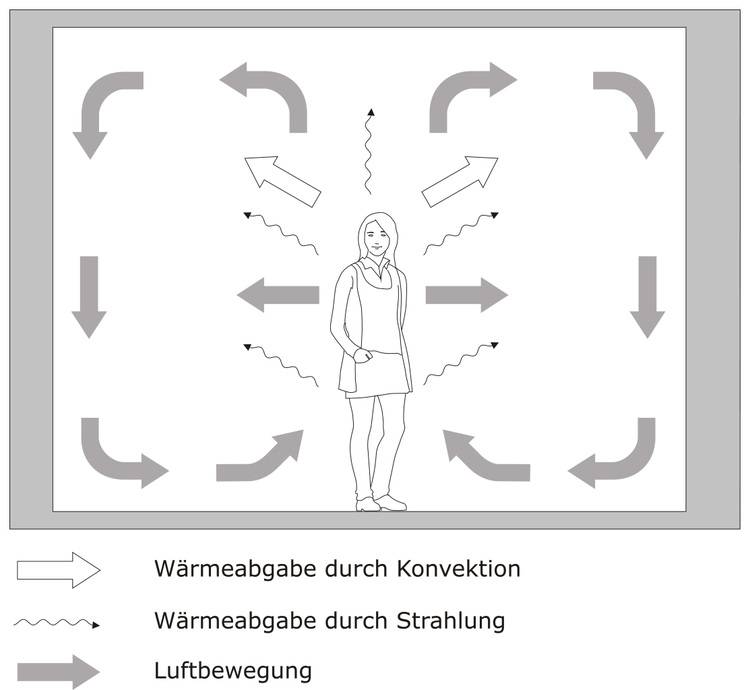 Wärmeabgabe durch Konvektion

Wärmeabgabe durch Strahlung

Luftbewegung