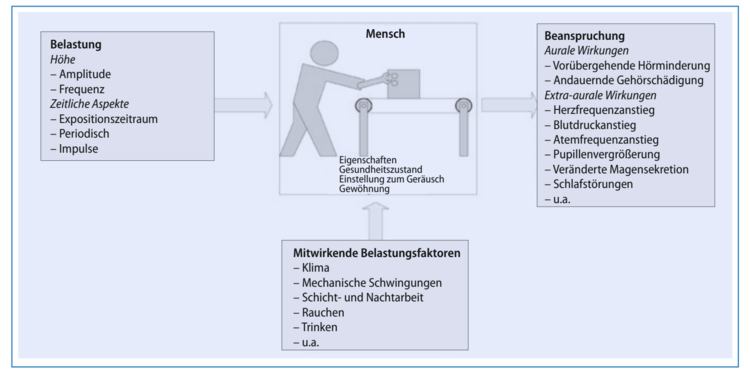 Belastung
Höhe
– Amplitude
– Frequenz
Zeitliche Aspekte
– Expositionszeitraum
– Periodisch
– Impulse

Mensch

Eigenschaften
Gesundheitszustand
Einstellung zum Geräusch
Gewöhnung

Beanspruchung
Aurale Wirkungen
– Vorübergehende Hörminderung
– Andauernde Gehörschädigung
Extra-aurale Wirkungen
– Herzfrequenzanstieg
– Blutdruckanstieg
– Atemfrequenzanstieg
– Pupillenvergrößerung
– Veränderte Magensekretion
– Schlafstörungen
– u.a.

Mitwirkende Belastungsfaktoren
– Klima
– Mechanische Schwingungen
– Schicht- und Nachtarbeit
– Rauchen
– Trinken
– u.a.