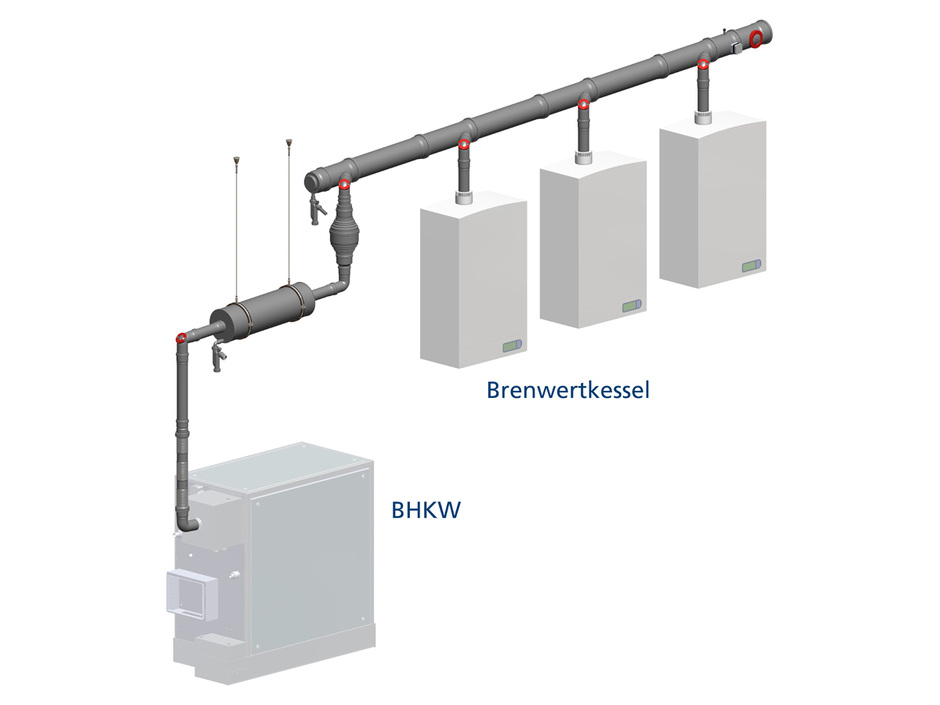 Brenwertkessel

BHKW