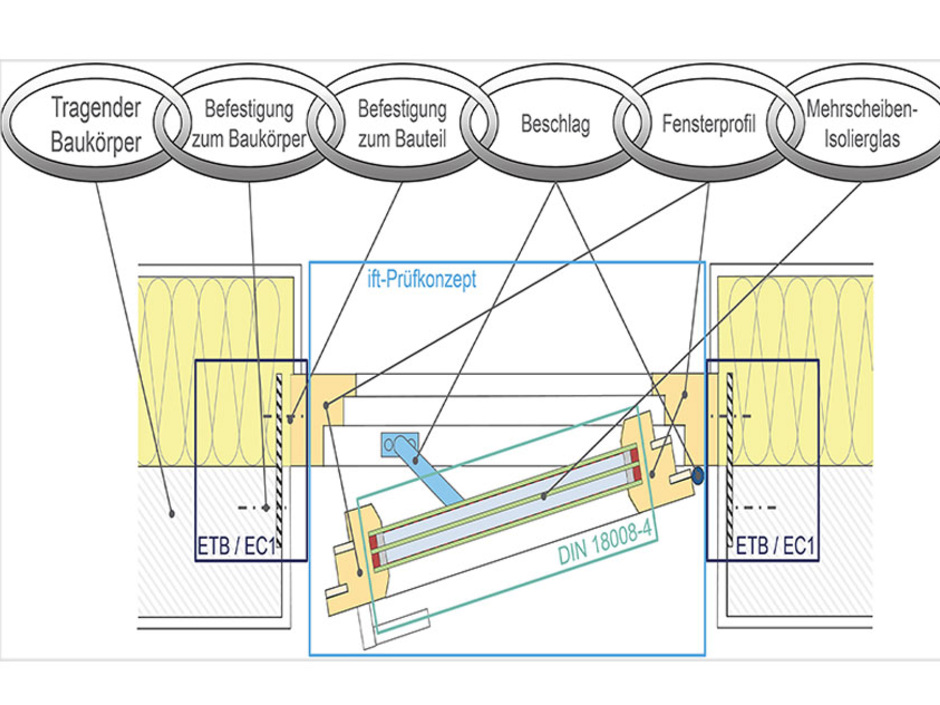 Tragender Baukörper

Befestigung zum Baukörper

Befestigung zum Bauteil

Beschlag

Fensterprofil

Mehrscheiben-Isolierglas

ift-Prüfkonzept

ETB / EC1

DIN 18008-4

ETB / EC1