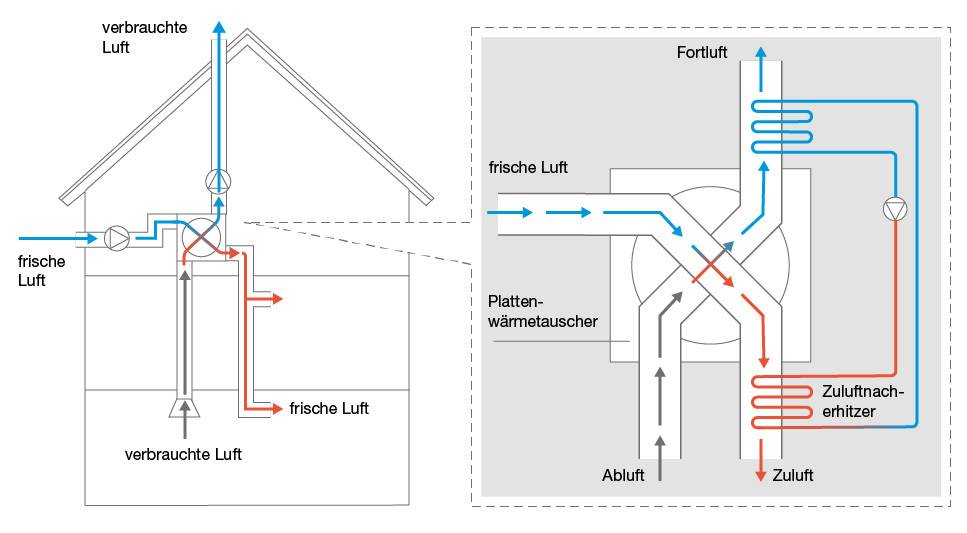 verbrauchte Luft

frische Luft

frische Luft

verbrauchte Luft

Fortluft

frische Luft

Plattenwärmetauscher

Zuluftnacherhitzer

Abluft

Zuluft