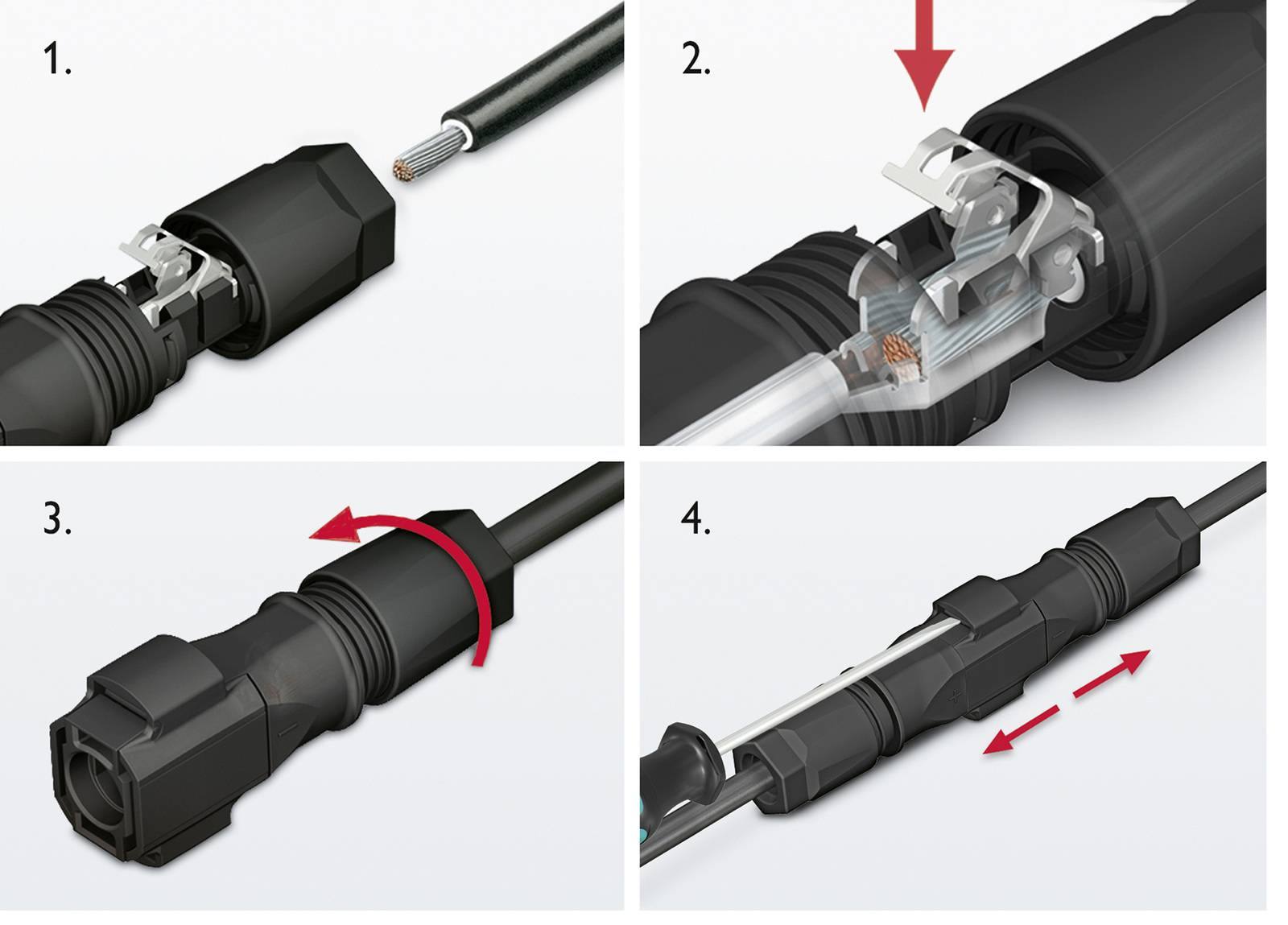 1.

2.

3.

4.