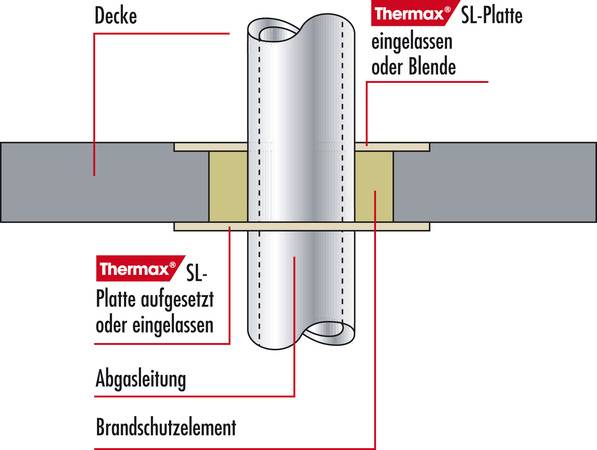 Decke

Thermax® SL-Platte eingelassen oder Blende

Thermax® SL-Platte aufgesetzt oder eingelassen

Abgasleitung

Brandschutzelement