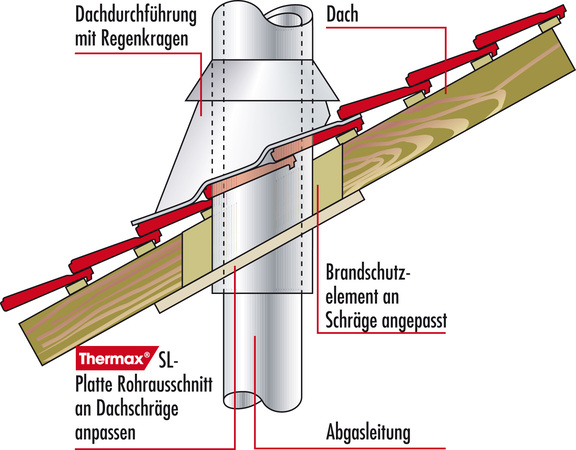 Dachdurchführung mit Regenkragen

Dach

Brandschutzelement an Schräge angepasst

Thermax® SL-Platte Rohrausschnitt an Dachschräge anpassen

Abgasleitung