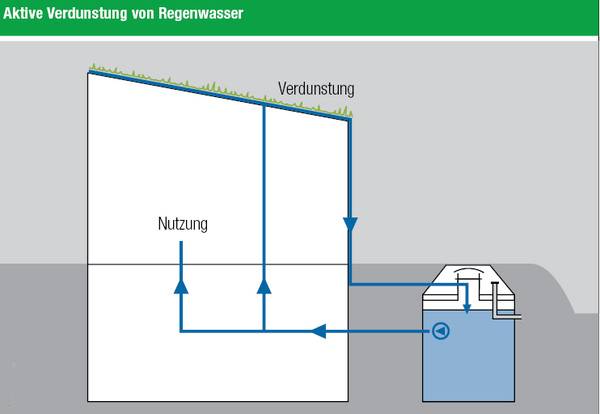 Aktive Verdunstung von Regenwasser

Verdunstung

Nutzung