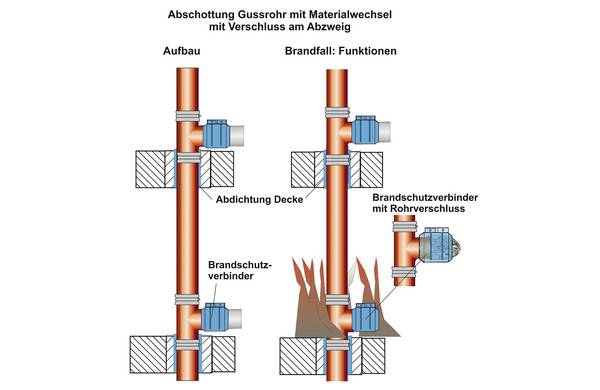 Abschottung Gussrohr mit Materialwechsel
mit Verschluss am Abzweig

Aufbau

Brandfall: Funktionen

Abdichtung Decke

Brandschutzverbinder
mit Rohrverschluss

Brandschutzverbinder