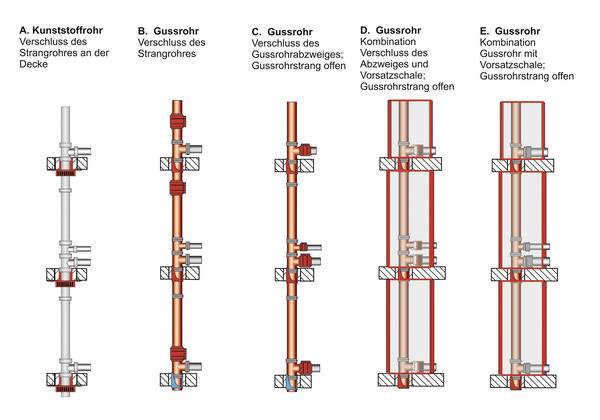 A. Kunststoffrohr
Verschluss des Strangrohres an der Decke

B. Gussrohr
Verschluss des Strangrohres

C. Gussrohr
Verschluss des Gussrohrabzweiges; Gussrohrstrang offen

D. Gussrohr
Kombination Verschluss des Abzweiges und Vorsatzschale; Gussrohrstrang offen

E. Gussrohr
Kombination Gussrohr mit Vorsatzschale; Gussrohrstrang offen