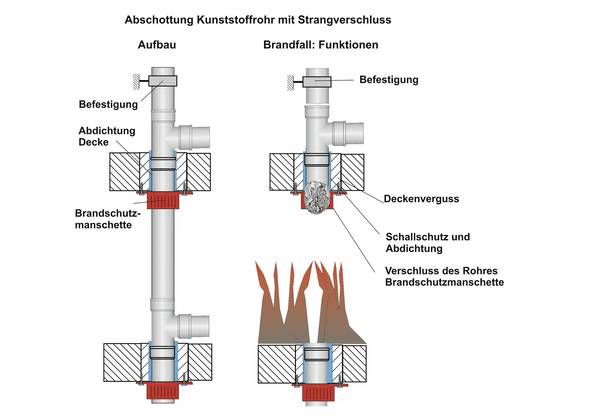 Abschottung Kunststoffrohr mit Strangverschluss

Aufbau

Befestigung

Abdichtung Decke

Brandschutzmanschette

Brandfall: Funktionen

Befestigung

Deckenverguss

Schallschutz und Abdichtung

Verschluss des Rohres Brandschutzmanschette