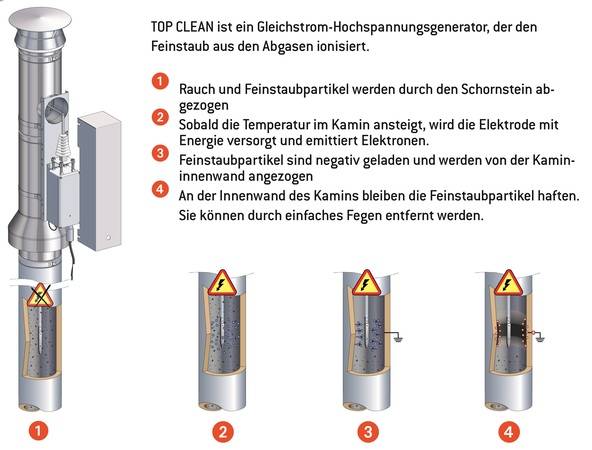 TOP CLEAN ist ein Gleichstrom-Hochspannungsgenerator, der den Feinstaub aus den Abgasen ionisiert.

1 Rauch und Feinstaubpartikel werden durch den Schornstein abgezogen

2 Sobald die Temperatur im Kamin ansteigt, wird die Elektrode mit Energie versorgt und emittiert Elektronen.

3 Feinstaubpartikel sind negativ geladen und werden von der Kamininnenwand angezogen

4 An der Innenwand des Kamins bleiben die Feinstaubpartikel haften. Sie können durch einfaches Fegen entfernt werden.

1

2

3

4