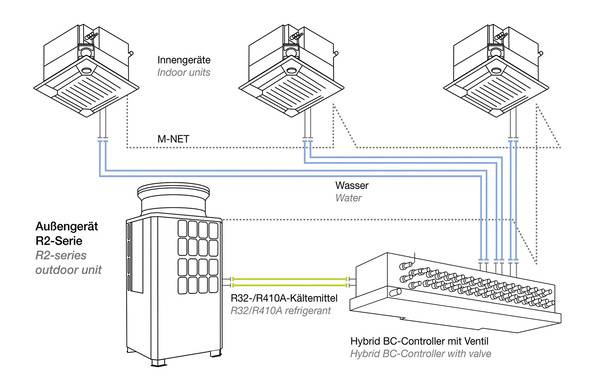 Innengeräte
Indoor units

M-NET

Wasser
Water

Außengerät
R2-Serie
R2-series
outdoor unit

R32-/R410A-Kältemittel
R32/R410A refrigerant

Hybrid BC-Controller mit Ventil
Hybrid BC-Controller with valve