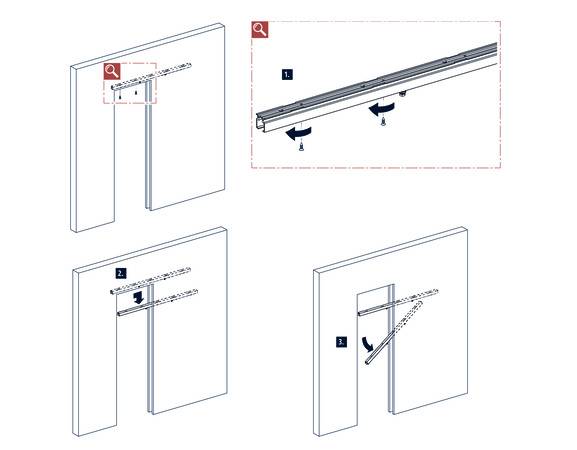 1.

2.

3.